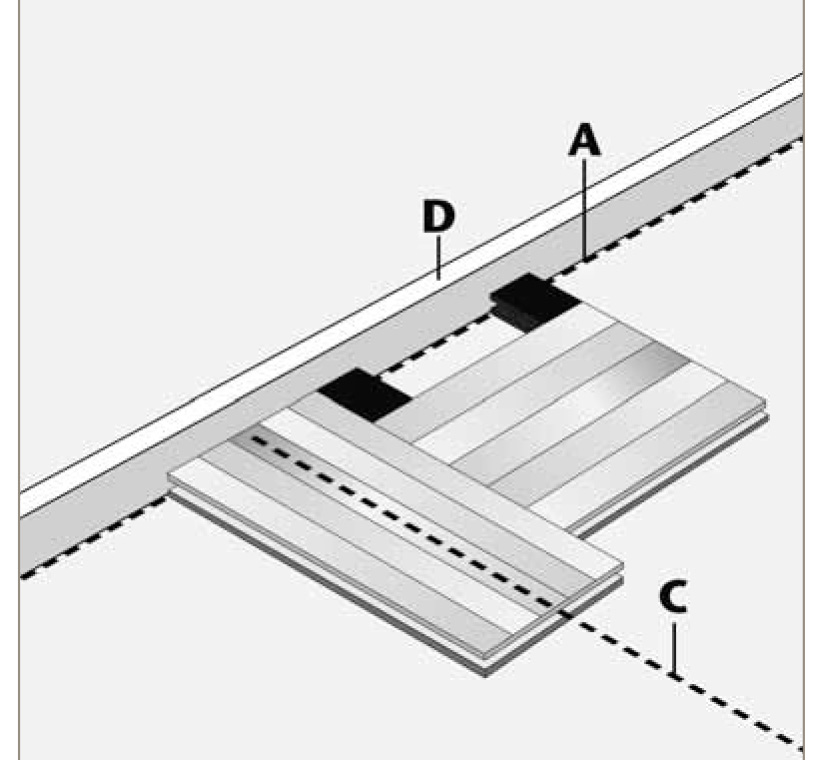 A
D
C